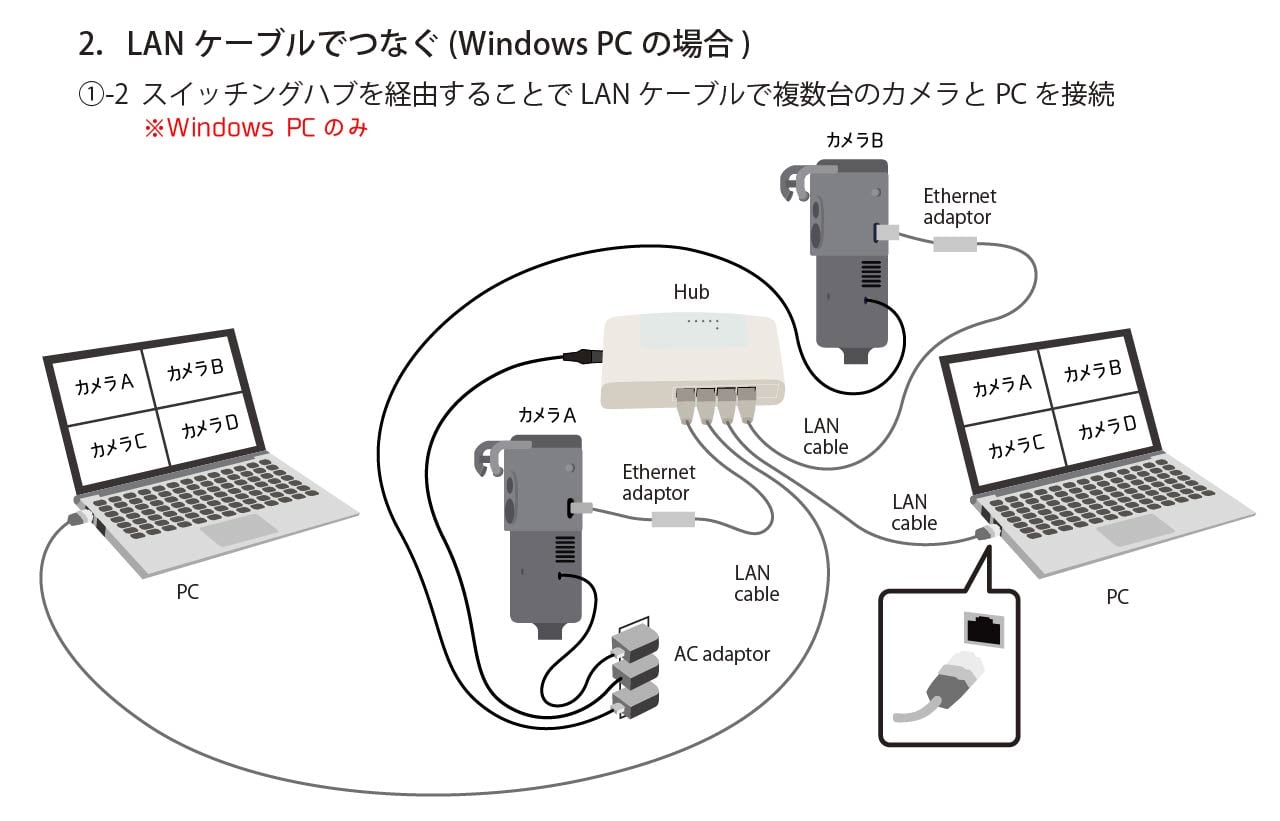 2. LAN ケーブルでつなぐ (Windows PC の場合 )

①-2 スイッチングハブを経由することで LAN ケーブルで複数台のカメラと PC を接続
※Windows PC のみ

カメラB

Ethernet adaptor

Hub

| カメラA | カメラB |
|---|---|
| カメラC | カメラD |

カメラA

Ethernet adaptor

LAN cable

LAN cable

| カメラA | カメラB |
|---|---|
| カメラC | カメラD |

LAN cable

PC

AC adaptor

PC